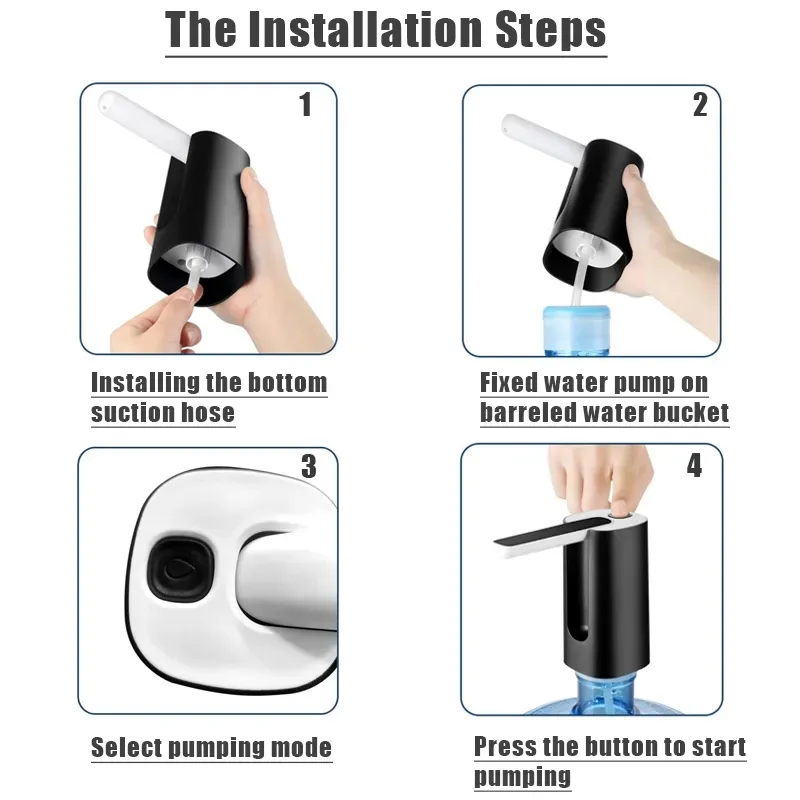 The Installation Steps

1

Installing the bottom suction hose

2

Fixed water pump on barreled water bucket

3

Select pumping mode

4

Press the button to start pumping