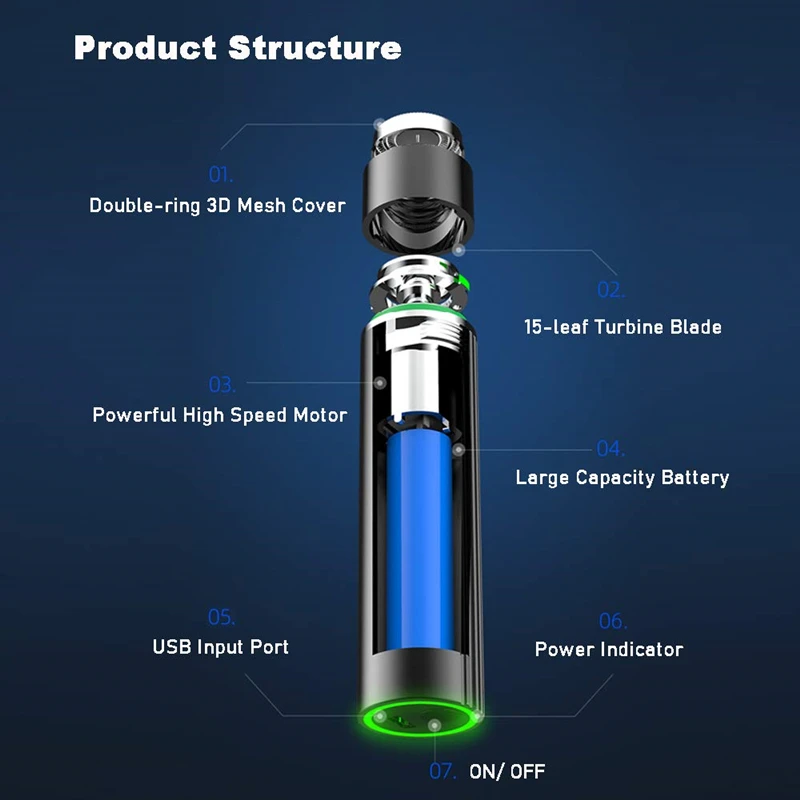 Product Structure

01.
Double-ring 3D Mesh Cover

02.
15-leaf Turbine Blade

03.
Powerful High Speed Motor

04.
Large Capacity Battery

05.
USB Input Port

06.
Power Indicator

07. ON/ OFF